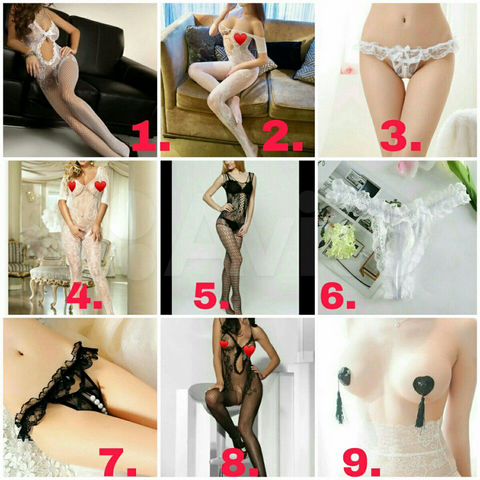 1.
2.
3.
4.
5.
6.
7.
8.
9.